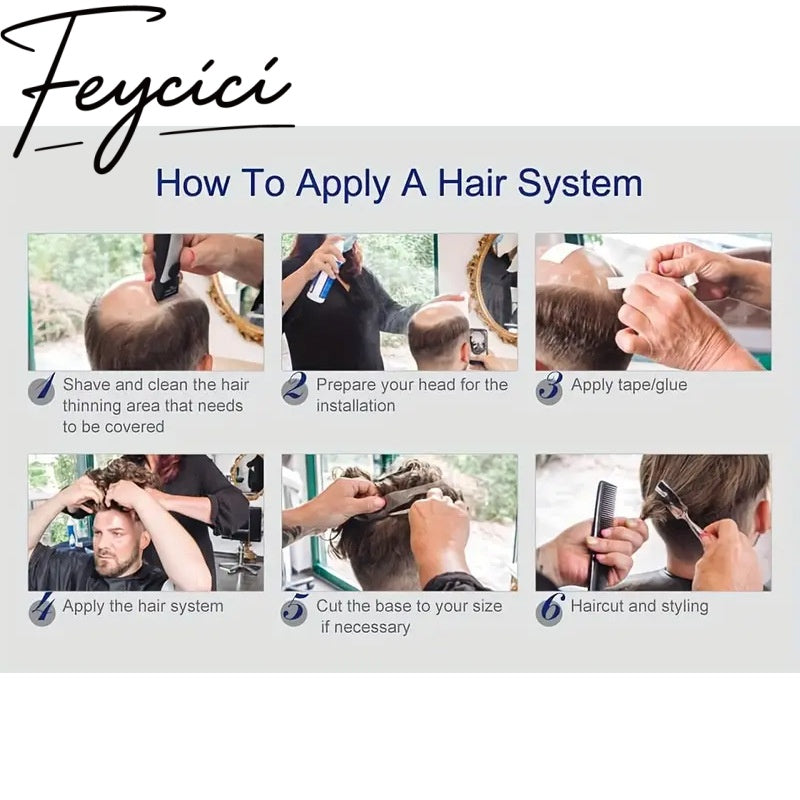 Feycici

How To Apply A Hair System

1 Shave and clean the hair thinning area that needs to be covered

2 Prepare your head for the installation

3 Apply tape/glue

4 Apply the hair system

5 Cut the base to your size if necessary

6 Haircut and styling