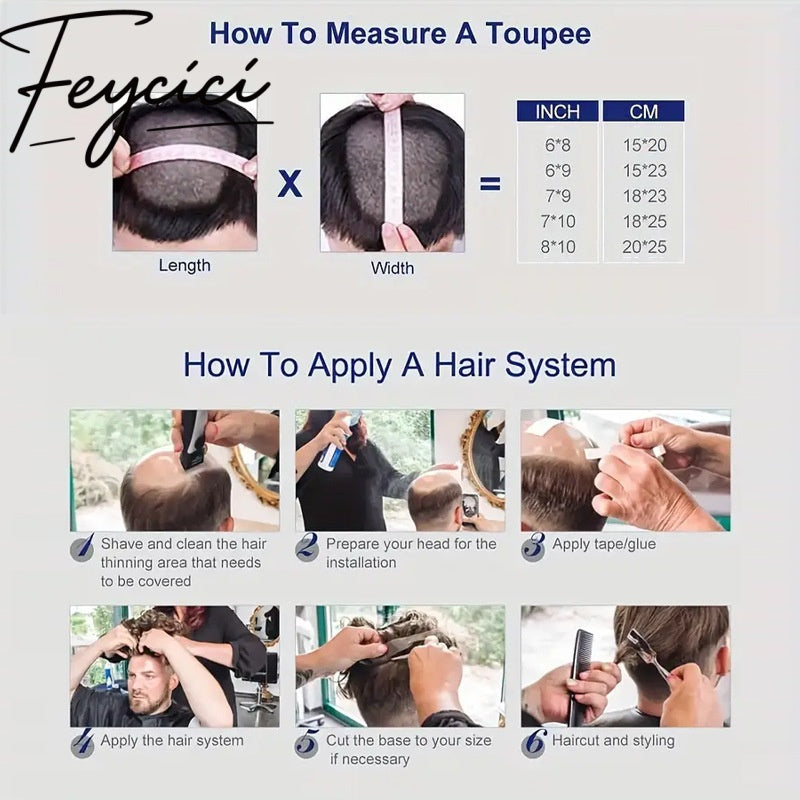 Feycici

How To Measure A Toupee

Length X Width =

| INCH | CM |
|---|---|
| 6*8 | 15*20 |
| 6*9 | 15*23 |
| 7*9 | 18*23 |
| 7*10 | 18*25 |
| 8*10 | 20*25 |

How To Apply A Hair System

1 Shave and clean the hair thinning area that needs to be covered

2 Prepare your head for the installation

3 Apply tape/glue

4 Apply the hair system

5 Cut the base to your size if necessary

6 Haircut and styling